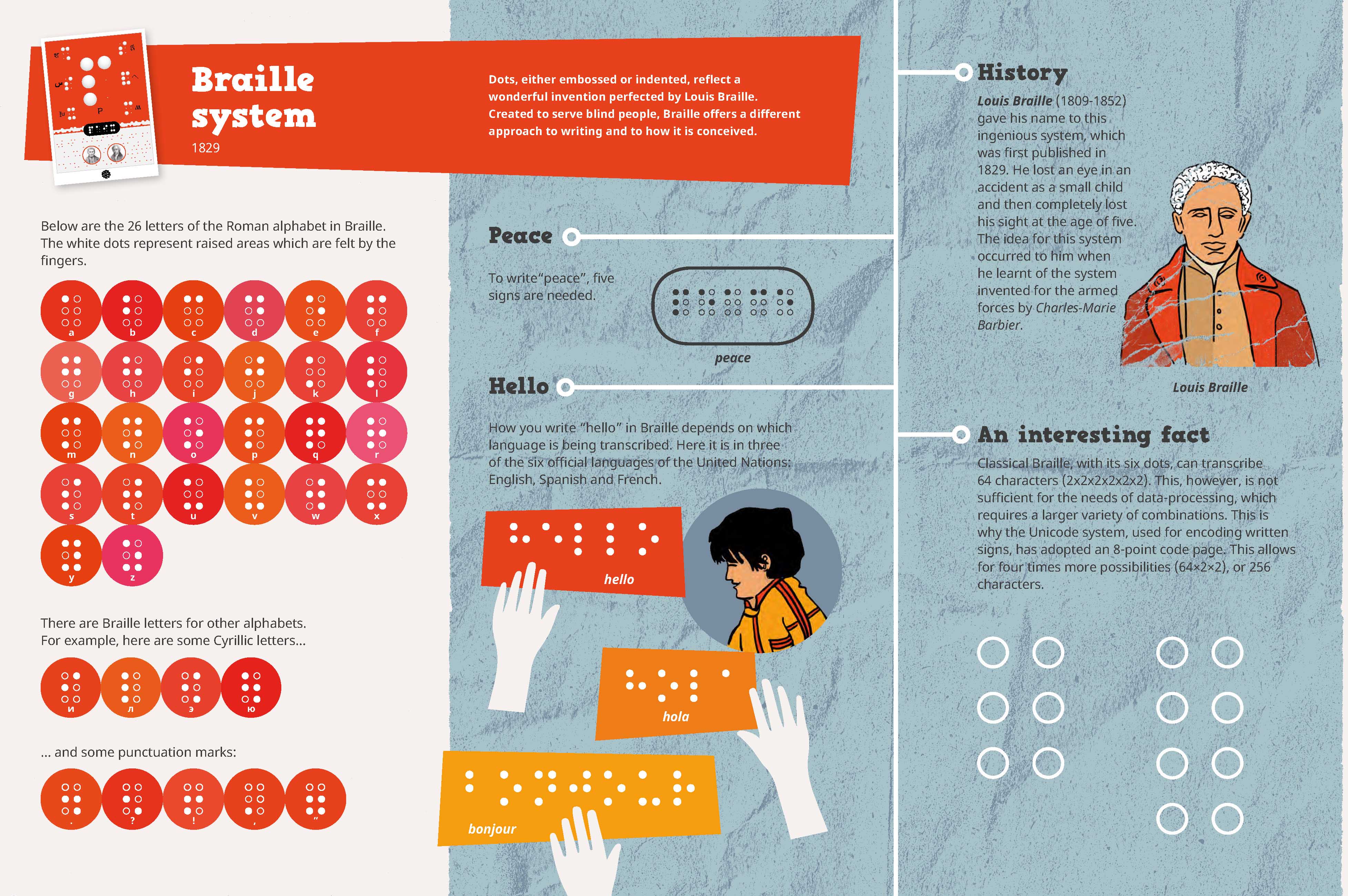 Braille system
1829

Dots, either embossed or indented, reflect a wonderful invention perfected by Louis Braille. Created to serve blind people, Braille offers a different approach to writing and to how it is conceived.

Below are the 26 letters of the Roman alphabet in Braille. The white dots represent raised areas which are felt by the fingers.

a b c d e f
g h i j k l
m n o p q r
s t u v w x
y z

There are Braille letters for other alphabets. For example, here are some Cyrillic letters...

и л э ю

... and some punctuation marks:

. ? ! , "

Peace

To write"peace", five signs are needed.

peace

Hello

How you write "hello" in Braille depends on which language is being transcribed. Here it is in three of the six official languages of the United Nations: English, Spanish and French.

hello

hola

bonjour

History

Louis Braille (1809-1852) gave his name to this ingenious system, which was first published in 1829. He lost an eye in an accident as a small child and then completely lost his sight at the age of five. The idea for this system occurred to him when he learnt of the system invented for the armed forces by Charles-Marie Barbier.

Louis Braille

An interesting fact

Classical Braille, with its six dots, can transcribe 64 characters (2x2x2x2x2x2). This, however, is not sufficient for the needs of data-processing, which requires a larger variety of combinations. This is why the Unicode system, used for encoding written signs, has adopted an 8-point code page. This allows for four times more possibilities (64×2×2), or 256 characters.