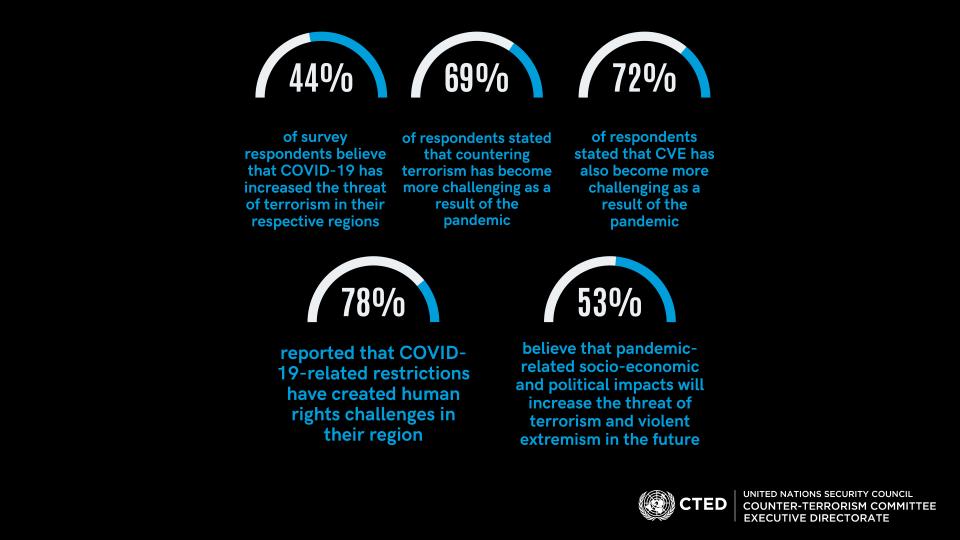 44%

of survey respondents believe that COVID-19 has increased the threat of terrorism in their respective regions

69%

of respondents stated that countering terrorism has become more challenging as a result of the pandemic

72%

of respondents stated that CVE has also become more challenging as a result of the pandemic

78%

reported that COVID-19-related restrictions have created human rights challenges in their region

53%

believe that pandemic-related socio-economic and political impacts will increase the threat of terrorism and violent extremism in the future

CTED

UNITED NATIONS SECURITY COUNCIL
COUNTER-TERRORISM COMMITTEE
EXECUTIVE DIRECTORATE