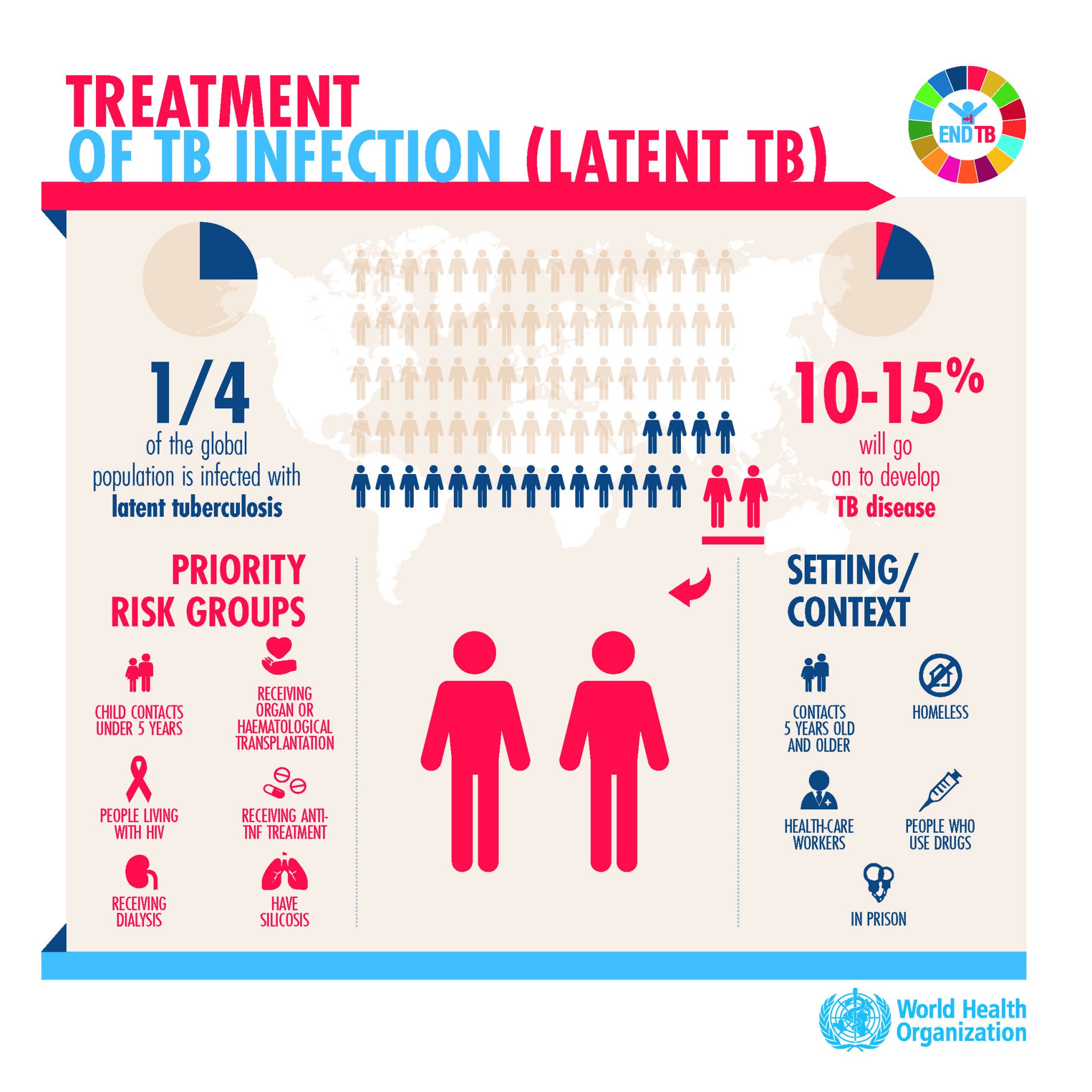 TREATMENT
OF TB INFECTION (LATENT TB)

END TB

1/4
of the global population is infected with **latent tuberculosis**

10-15%
will go on to develop **TB disease**

PRIORITY RISK GROUPS

CHILD CONTACTS UNDER 5 YEARS

RECEIVING ORGAN OR HAEMATOLOGICAL TRANSPLANTATION

PEOPLE LIVING WITH HIV

RECEIVING ANTI-TNF TREATMENT

RECEIVING DIALYSIS

HAVE SILICOSIS

SETTING/ CONTEXT

CONTACTS 5 YEARS OLD AND OLDER

HOMELESS

HEALTH-CARE WORKERS

PEOPLE WHO USE DRUGS

IN PRISON

World Health Organization