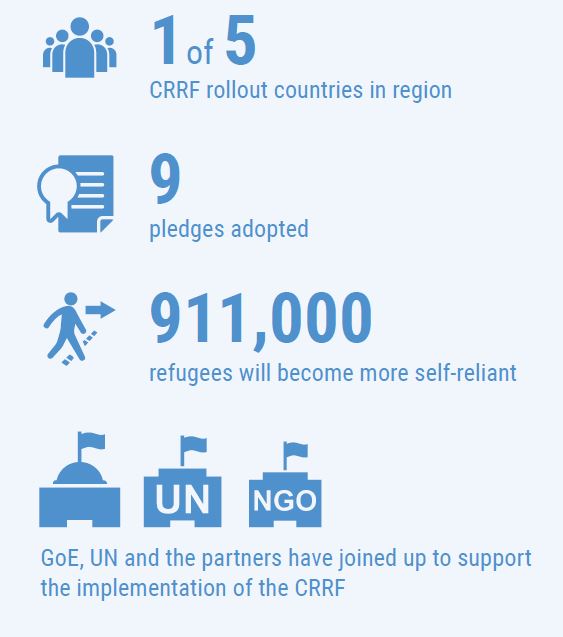 1 of 5
CRRF rollout countries in region

9
pledges adopted

911,000
refugees will become more self-reliant

UN

NGO

GoE, UN and the partners have joined up to support the implementation of the CRRF