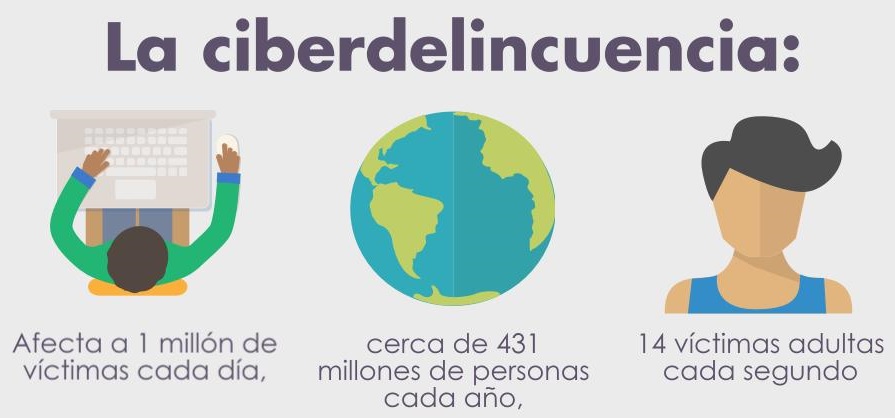 La ciberdelincuencia:

Afecta a 1 millón de víctimas cada día,

cerca de 431 millones de personas cada año,

14 víctimas adultas cada segundo