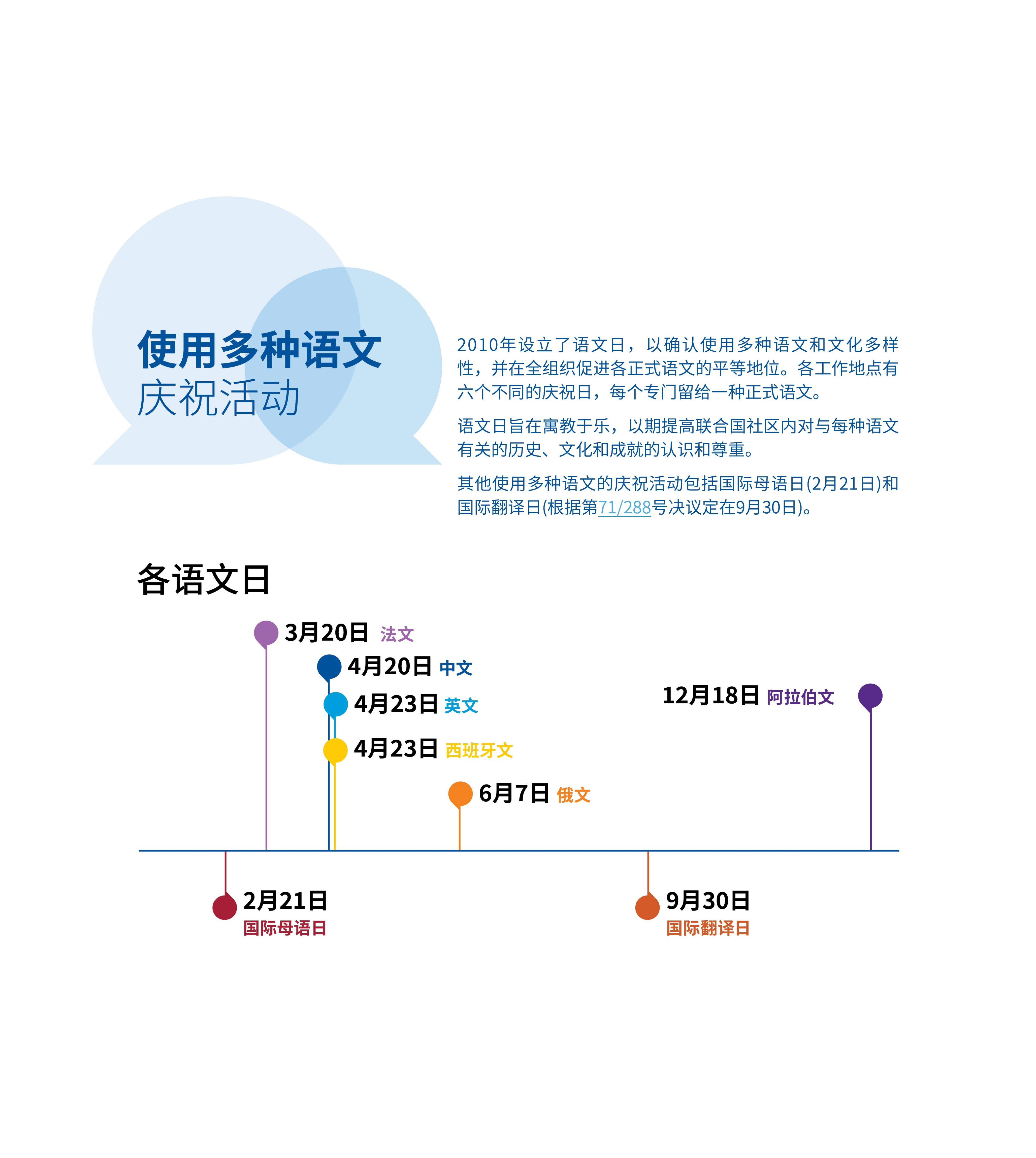 使用多种语文
庆祝活动

2010年设立了语文日，以确认使用多种语文和文化多样性，并在全组织促进各正式语文的平等地位。各工作地点有六个不同的庆祝日，每个专门留给一种正式语文。

语文日旨在寓教于乐，以期提高联合国社区内对与每种语文有关的历史、文化和成就的认识和尊重。

其他使用多种语文的庆祝活动包括国际母语日(2月21日)和国际翻译日(根据第71/288号决议定在9月30日)。

各语文日

3月20日 法文
4月20日 中文
4月23日 英文
4月23日 西班牙文
6月7日 俄文
12月18日 阿拉伯文
2月21日 国际母语日
9月30日 国际翻译日