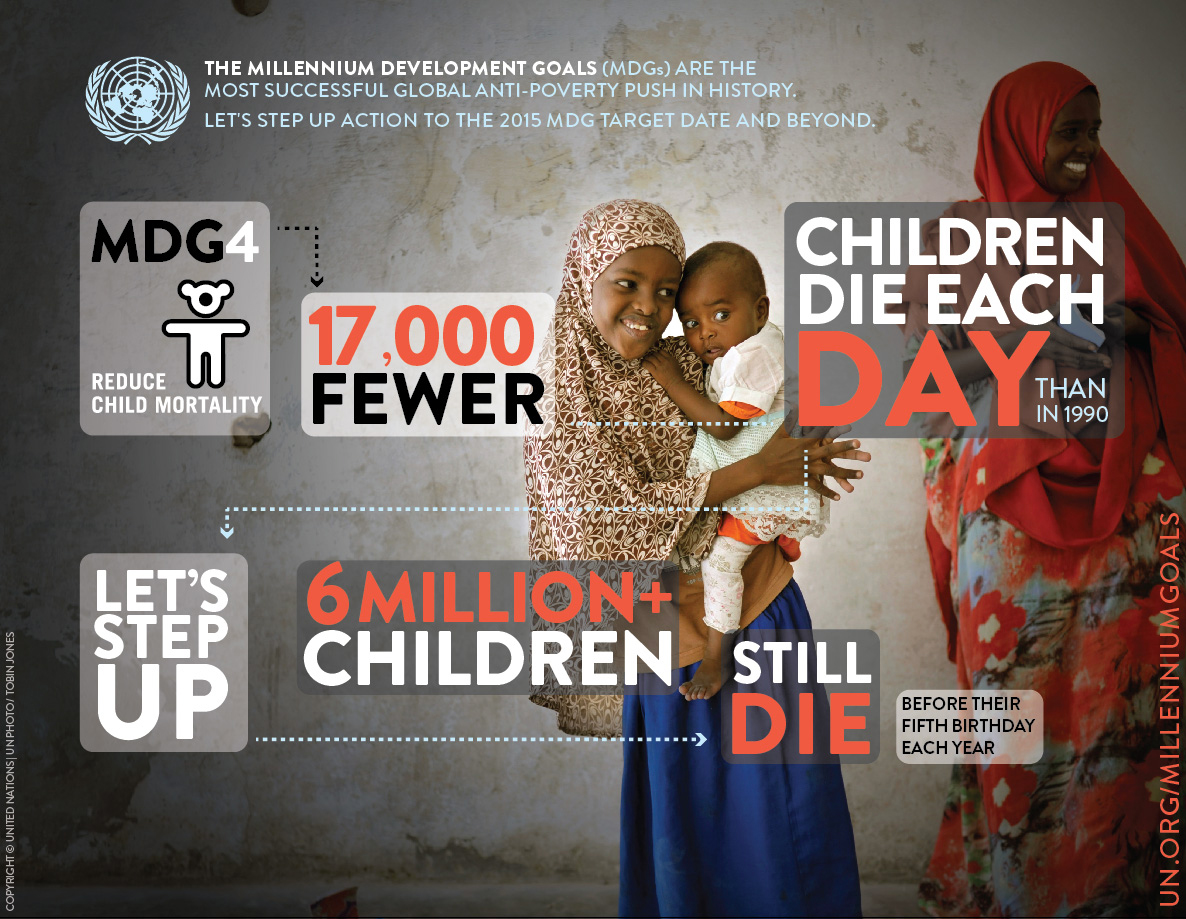 THE MILLENNIUM DEVELOPMENT GOALS (MDGs) ARE THE MOST SUCCESSFUL GLOBAL ANTI-POVERTY PUSH IN HISTORY.
LET'S STEP UP ACTION TO THE 2015 MDG TARGET DATE AND BEYOND.

MDG4
REDUCE CHILD MORTALITY

17,000 FEWER

CHILDREN DIE EACH DAY THAN IN 1990

LET'S STEP UP

6 MILLION+ CHILDREN

STILL DIE

BEFORE THEIR FIFTH BIRTHDAY EACH YEAR

COPYRIGHT © UNITED NATIONS | UN PHOTO / TOBIN JONES

UN.ORG/MILLENNIUMGOALS